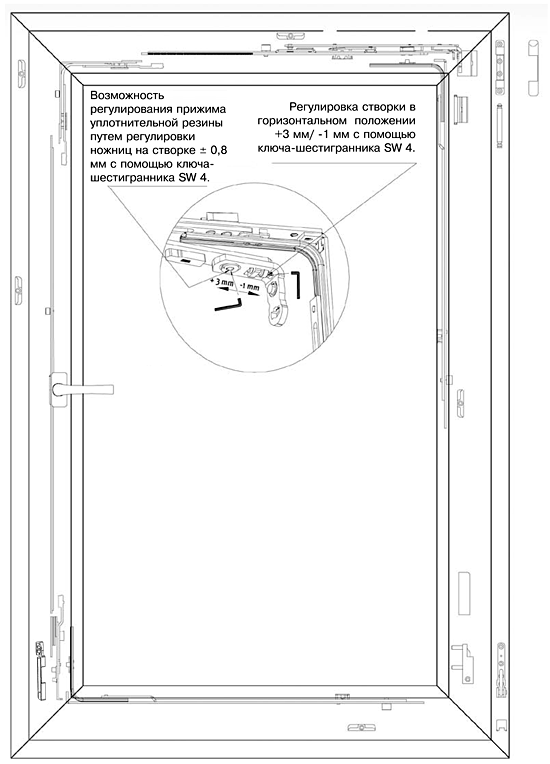 Возможность регулирования прижима уплотнительной резины путем регулировки ножниц на створке ± 0,8 мм с помощью ключа-шестигранника SW 4.

Регулировка створки в горизонтальном положении +3 мм/ -1 мм с помощью ключа-шестигранника SW 4.

+ 3 mm

-1 mm