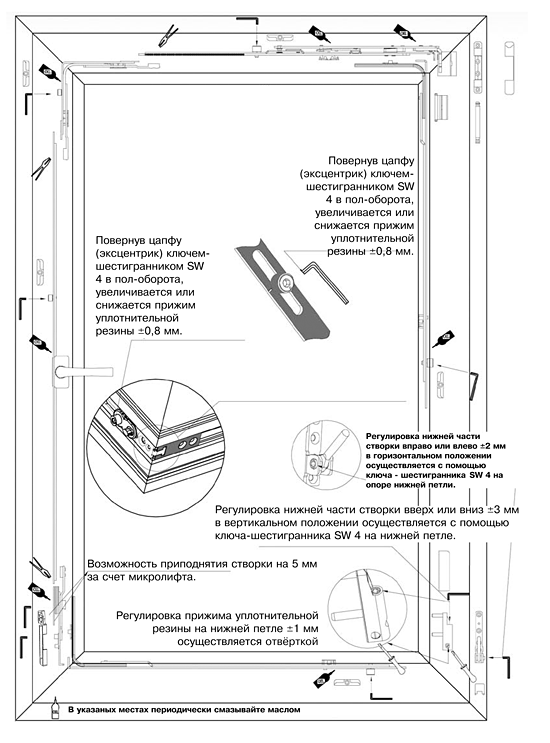 Повернув цапфу (эксцентрик) ключем-шестигранником SW 4 в пол-оборота, увеличивается или снижается прижим уплотнительной резины ±0,8 мм.

Повернув цапфу (эксцентрик) ключем-шестигранником SW 4 в пол-оборота, увеличивается или снижается прижим уплотнительной резины ±0,8 мм.

Регулировка нижней части створки вправо или влево ±2 мм в горизонтальном положении осуществляется с помощью ключа - шестигранника SW 4 на опоре нижней петли.

Регулировка нижней части створки вверх или вниз ±3 мм в вертикальном положении осуществляется с помощью ключа-шестигранника SW 4 на нижней петле.

Возможность приподнятия створки на 5 мм за счет микролифта.

Регулировка прижима уплотнительной резины на нижней петле ±1 мм осуществляется отвёрткой

В указаных местах периодически смазывайте маслом