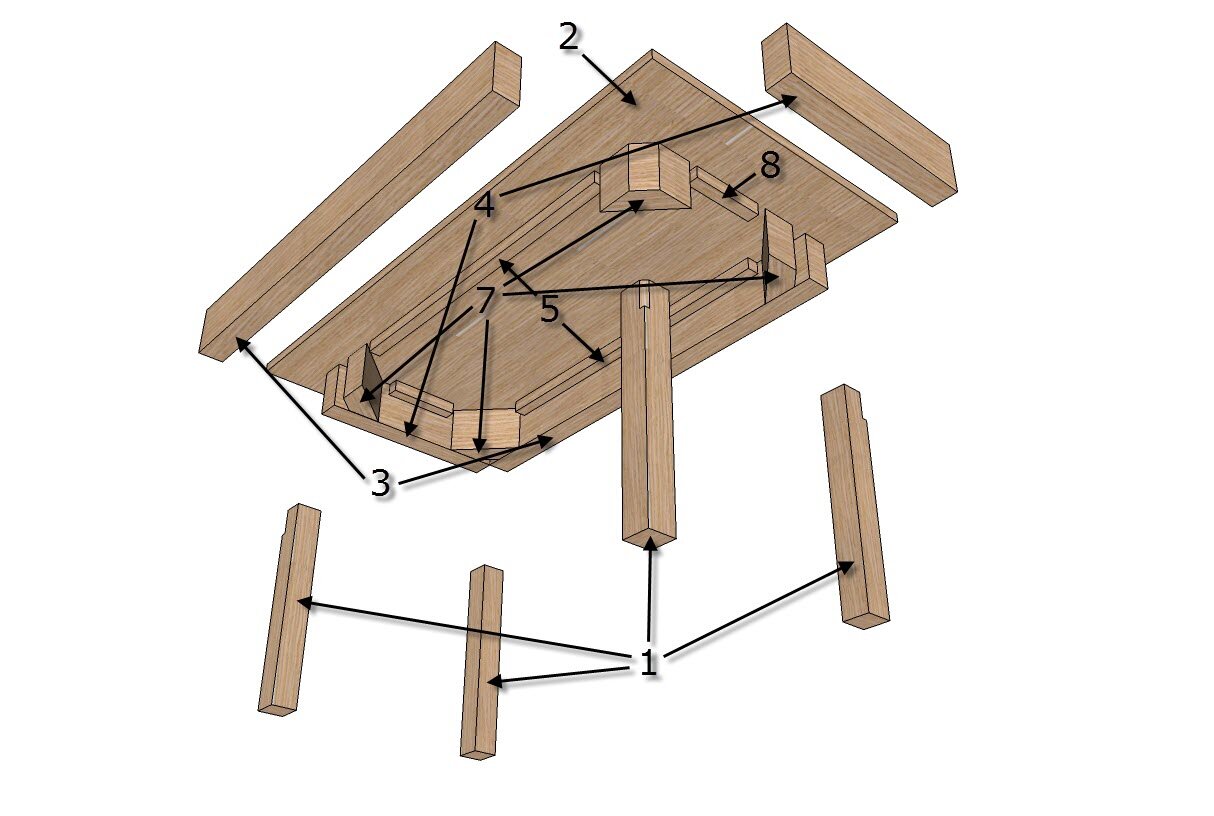 2
8
4
7
5
3
1