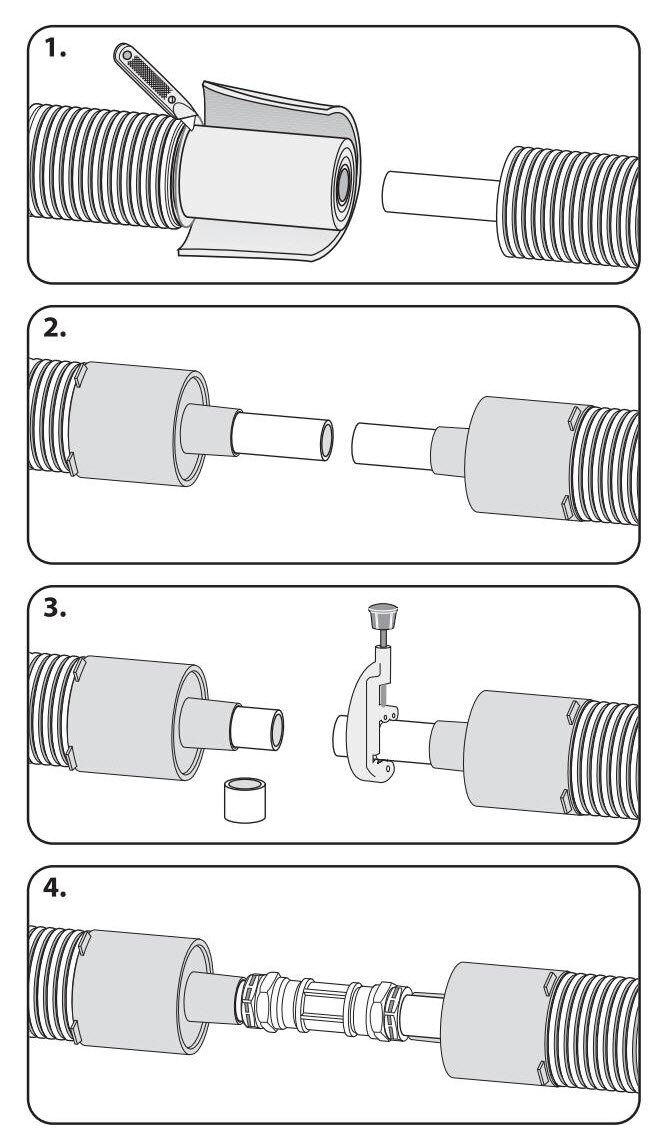 1.

2.

3.

4.