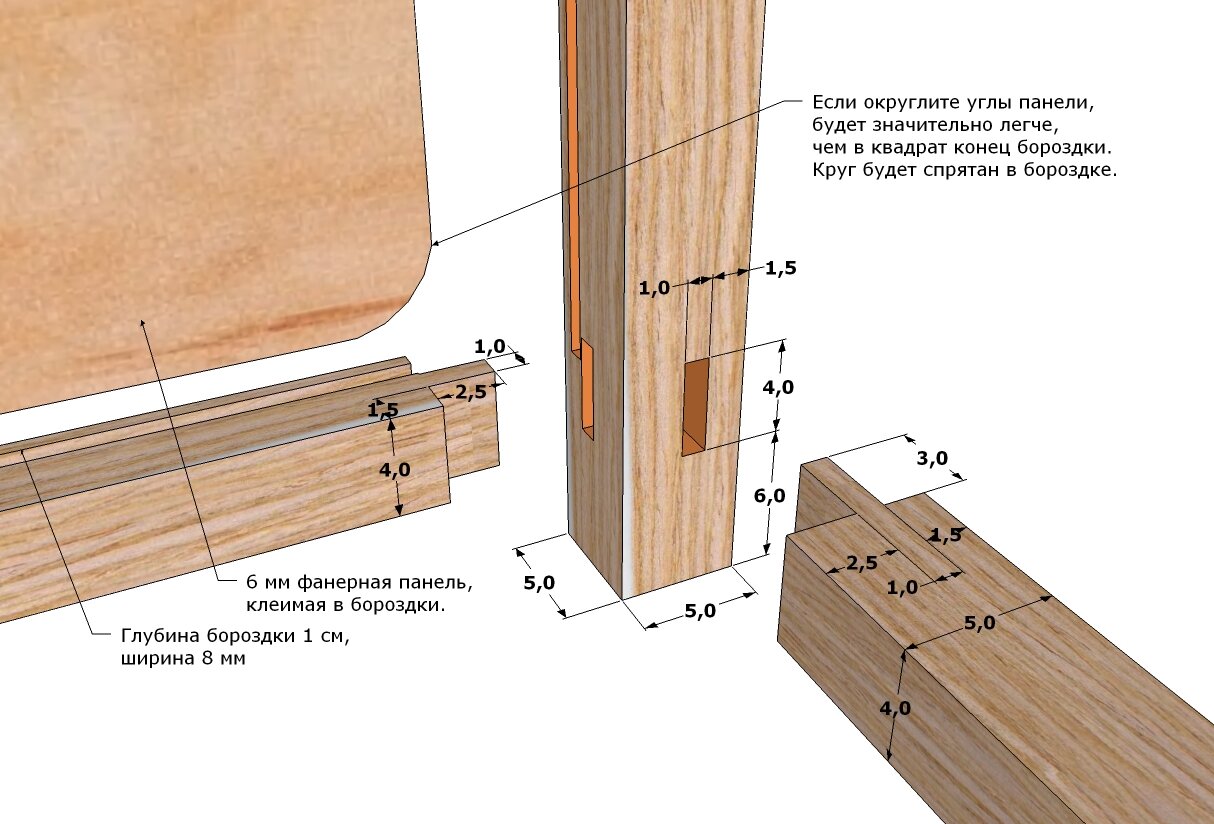 Если округлите углы панели, будет значительно легче, чем в квадрат конец бороздки. Круг будет спрятан в бороздке.

1,0
1,5

1,0
2,5
1,5
4,0

4,0
6,0

3,0
1,5
2,5
1,0

5,0
5,0
5,0
4,0

6 мм фанерная панель, клеимая в бороздки.

Глубина бороздки 1 см, ширина 8 мм