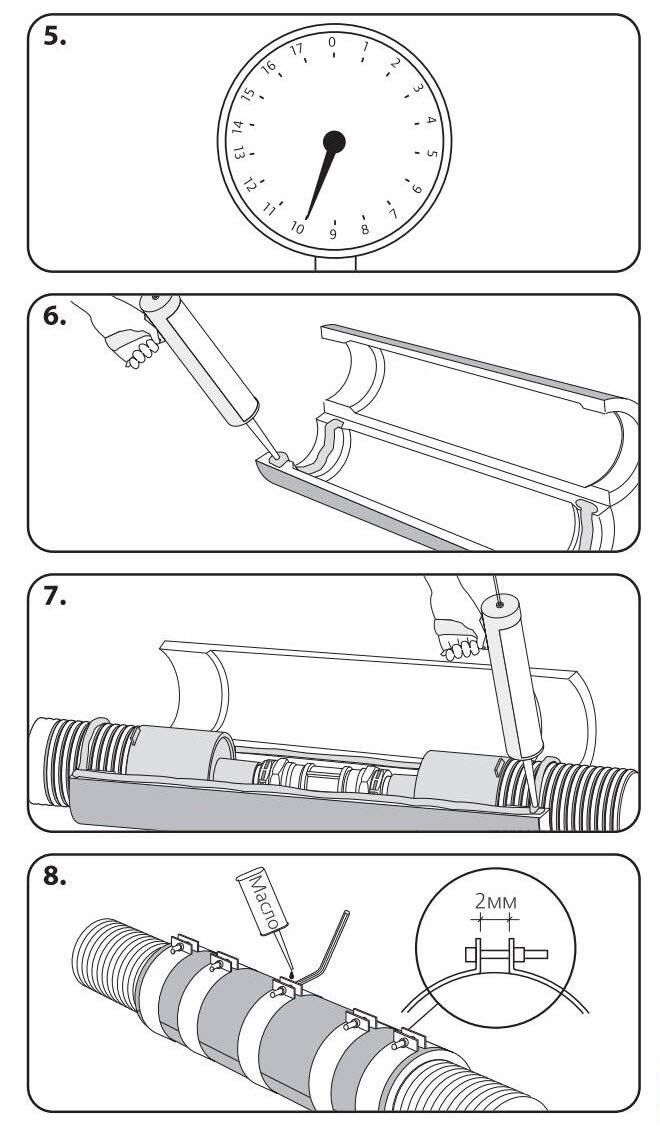 5.

0 1 2 3 4 5 6 7 8 9 10 11 12 13 14 15 16 17

6.

7.

8.

Масло

2мм