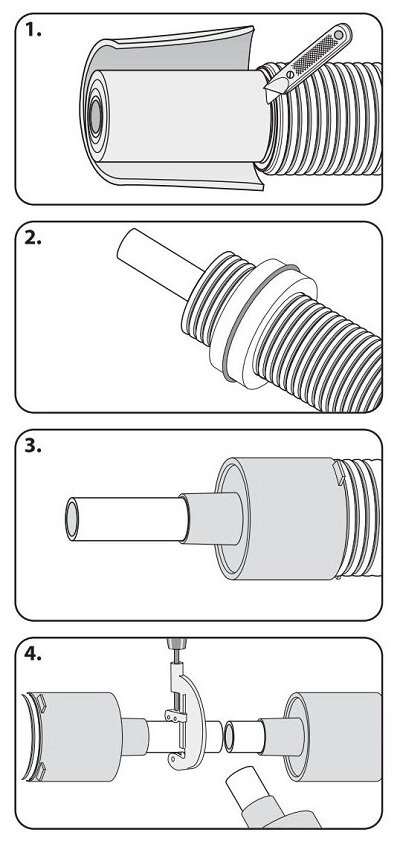 1.

2.

3.

4.