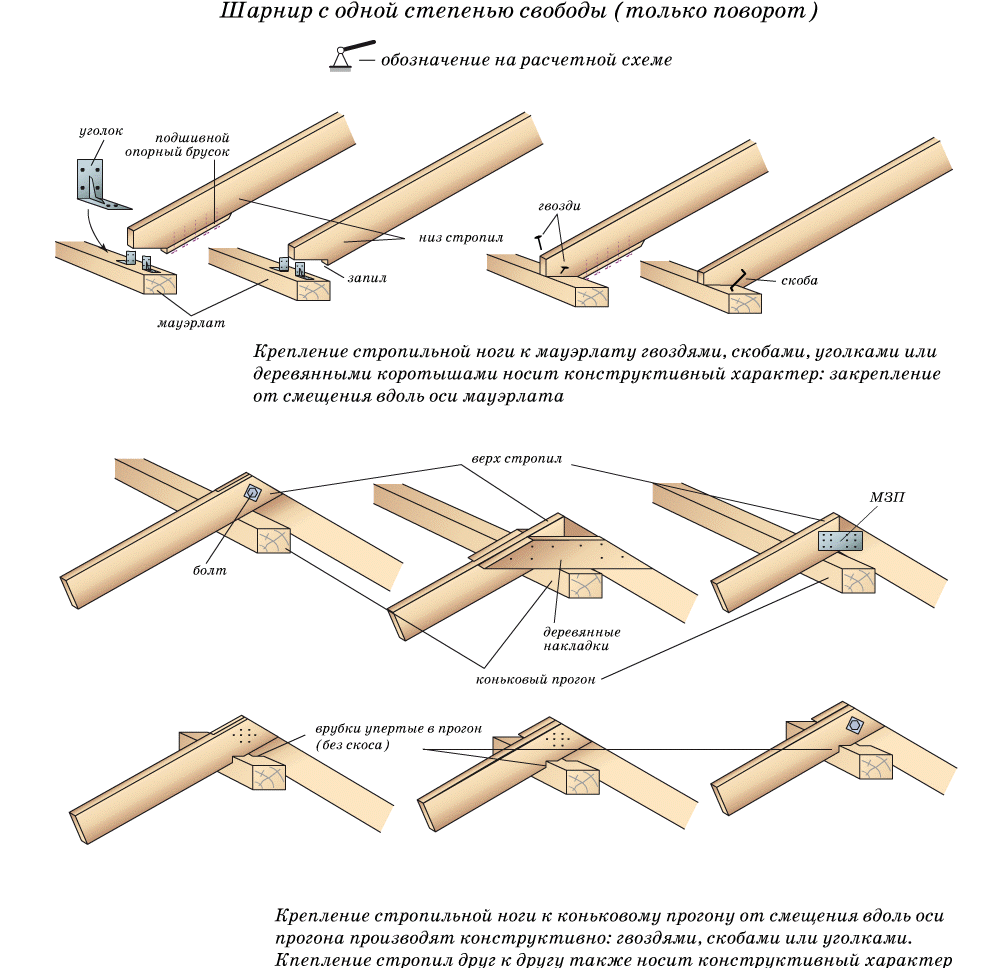 Шарнир с одной степенью свободы (только поворот)

— обозначение на расчетной схеме

уголок

подшивной опорный брусок

низ стропил

запил

мауэрлат

гвозди

скоба

Крепление стропильной ноги к мауэрлату гвоздями, скобами, уголками или деревянными коротышами носит конструктивный характер: закрепление от смещения вдоль оси мауэрлата

верх стропил

МЗП

болт

деревянные накладки

коньковый прогон

врубки упертые в прогон (без скоса)

Крепление стропильной ноги к коньковому прогону от смещения вдоль оси прогона производят конструктивно: гвоздями, скобами или уголками. Крепление стропил друг к другу также носит конструктивный характер