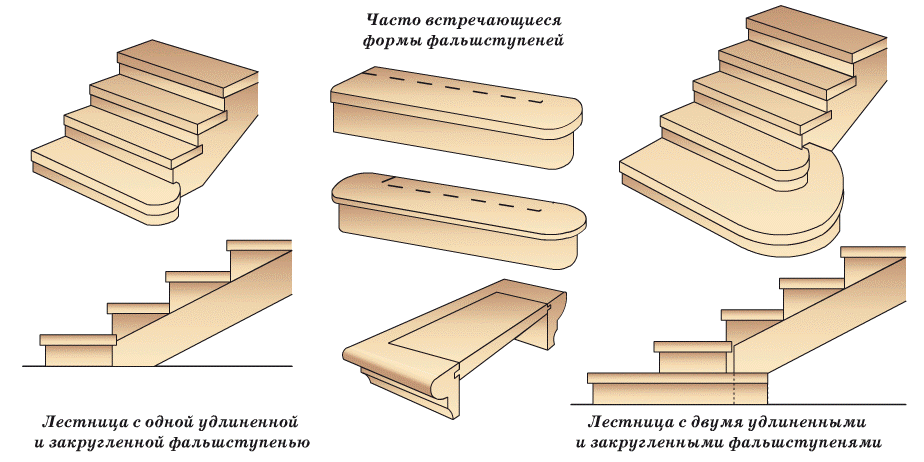 Часто встречающиеся формы фальшступеней

Лестница с одной удлиненной и закругленной фальшступенью

Лестница с двумя удлиненными и закругленными фальшступенями