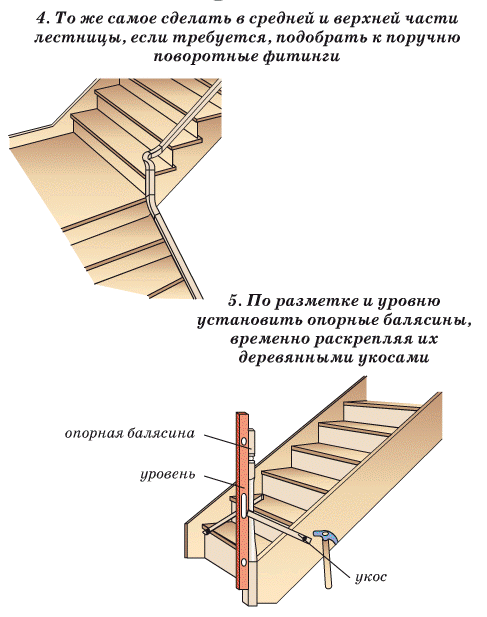 4. То же самое сделать в средней и верхней части лестницы, если требуется, подобрать к поручню поворотные фитинги

5. По разметке и уровню установить опорные балясины, временно раскрепляя их деревянными укосами

опорная балясина

уровень

укос