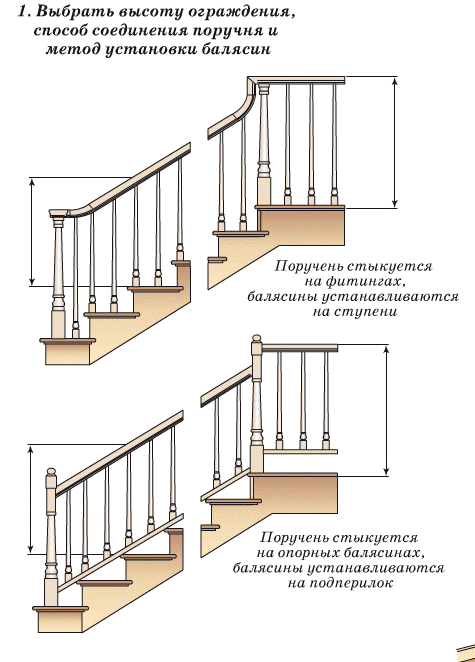 1. Выбрать высоту ограждения, способ соединения поручня и метод установки балясин

Поручень стыкуется на фитингах, балясины устанавливаются на ступени

Поручень стыкуется на опорных балясинах, балясины устанавливаются на подперилок