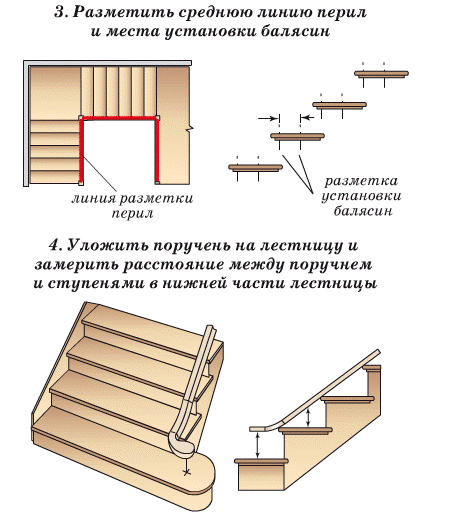 3. Разметить среднюю линию перил и места установки балясин

линия разметки перил

разметка установки балясин

4. Уложить поручень на лестницу и замерить расстояние между поручнем и ступенями в нижней части лестницы