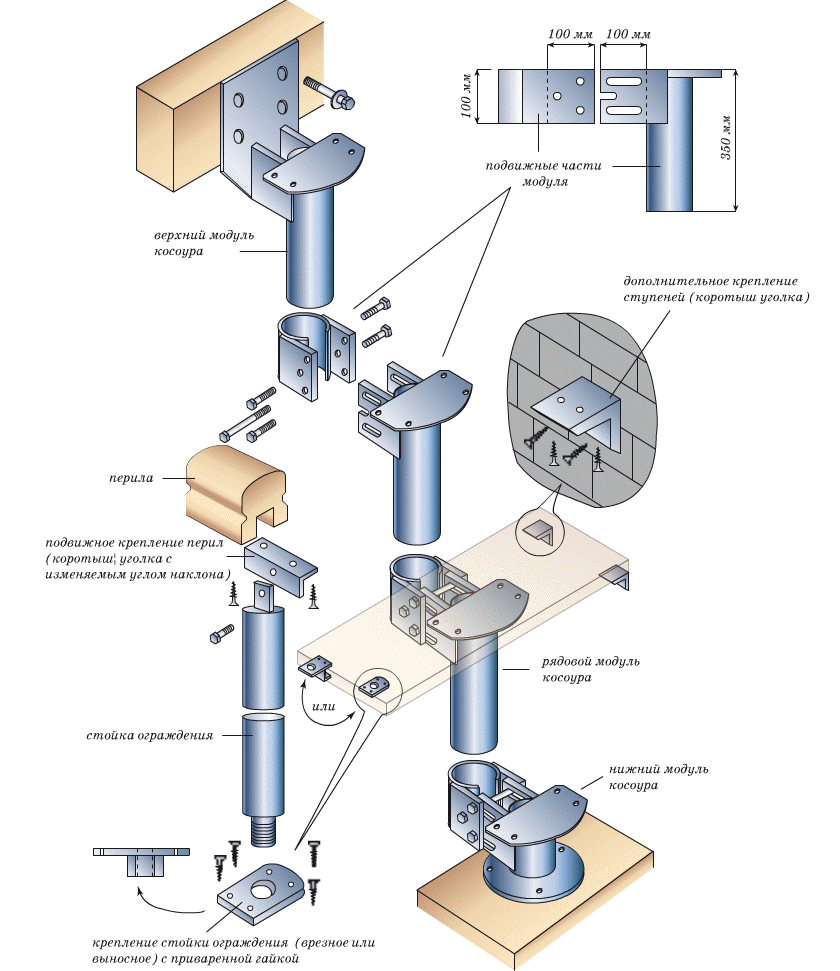 100 мм
100 мм
100 мм
350 мм
подвижные части модуля

верхний модуль косоура

дополнительное крепление ступеней (коротыш уголка)

перила

подвижное крепление перил (коротыш уголка с изменяемым углом наклона)

рядовой модуль косоура

или

стойка ограждения

нижний модуль косоура

крепление стойки ограждения (врезное или выносное) с приваренной гайкой