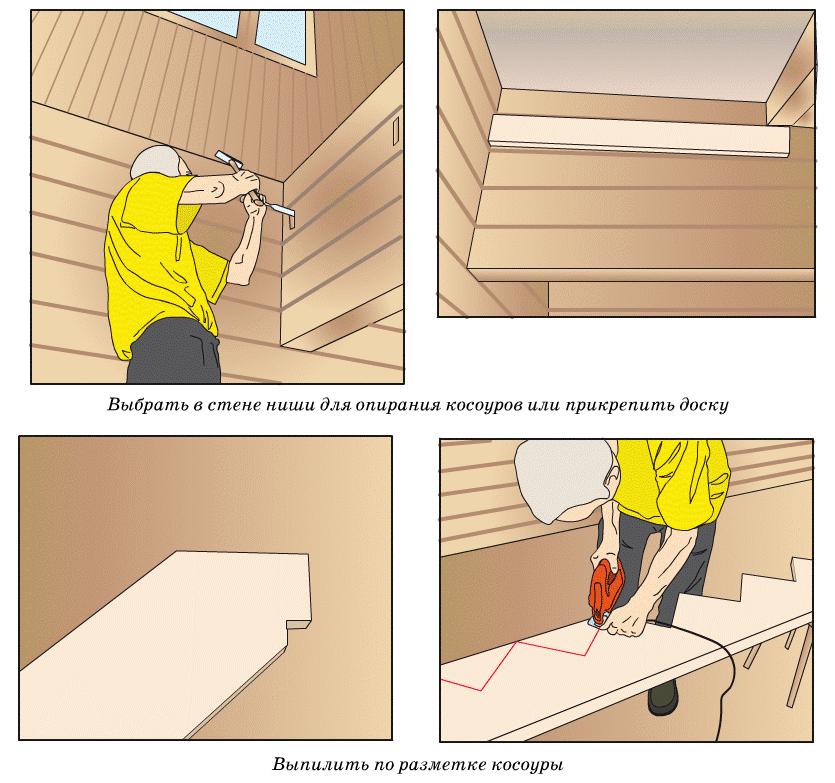 Выбрать в стене ниши для опирания косоуров или прикрепить доску

Выпилить по разметке косоуры