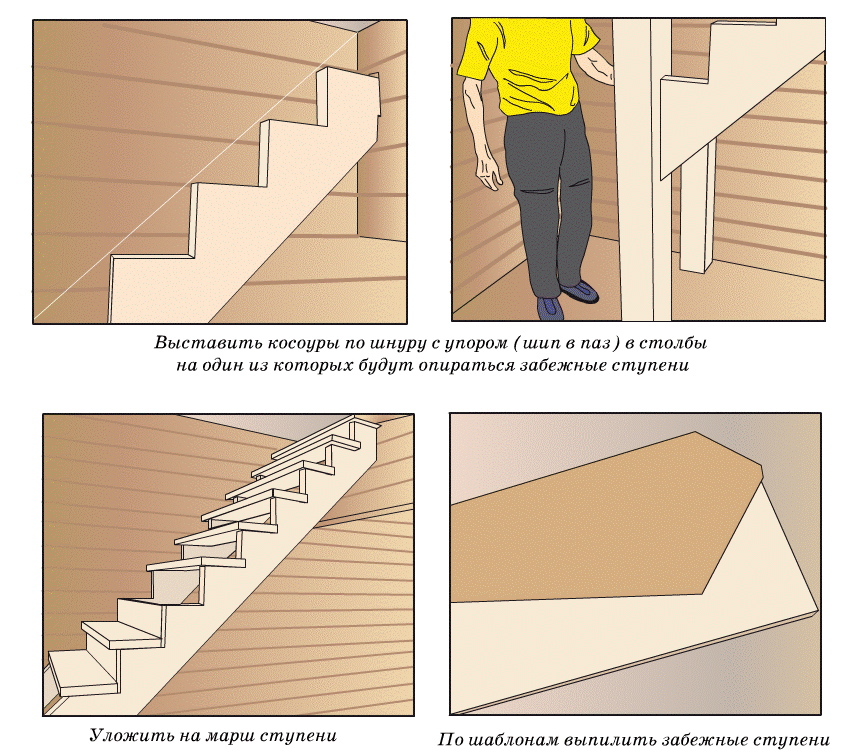 Выставить косоуры по шнуру с упором (шип в паз) в столбы на один из которых будут опираться забежные ступени

Уложить на марш ступени

По шаблонам выпилить забежные ступени