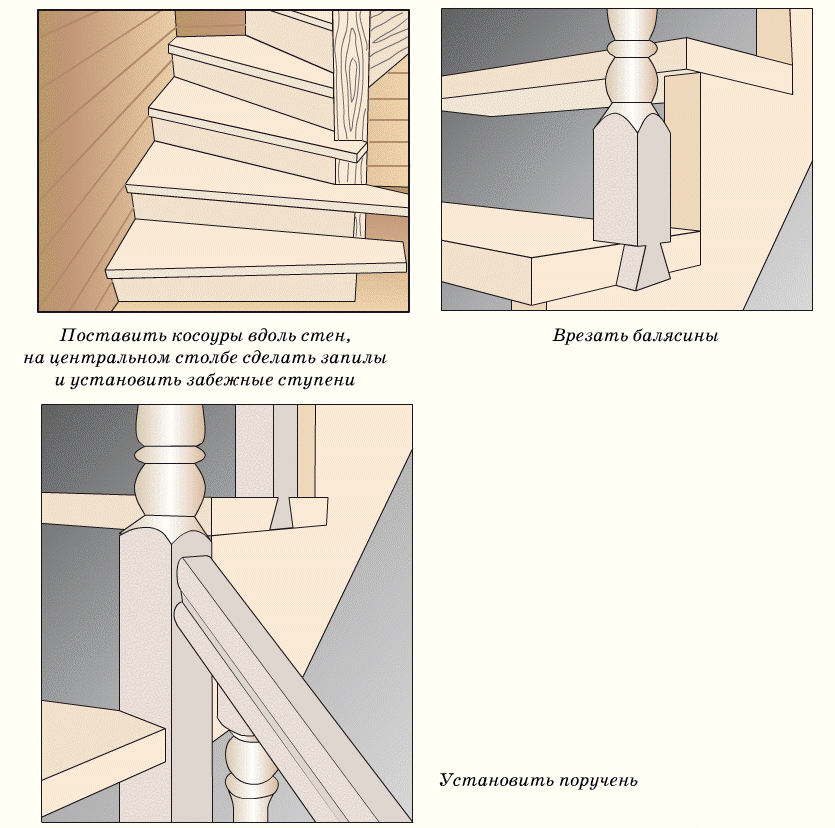 Поставить косоуры вдоль стен, на центральном столбе сделать запилы и установить забежные ступени

Врезать балясины

Установить поручень