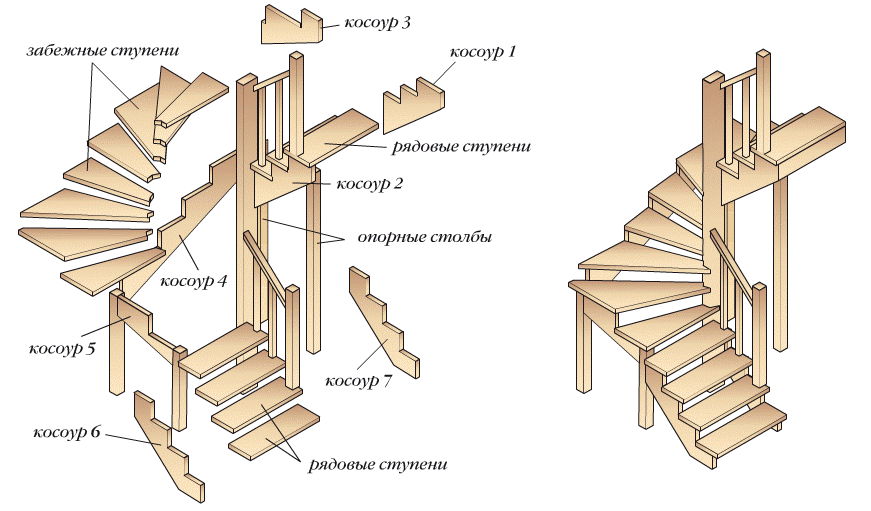 косоур 3

забежные ступени

косоур 1

рядовые ступени

косоур 2

опорные столбы

косоур 4

косоур 5

косоур 7

косоур 6

рядовые ступени