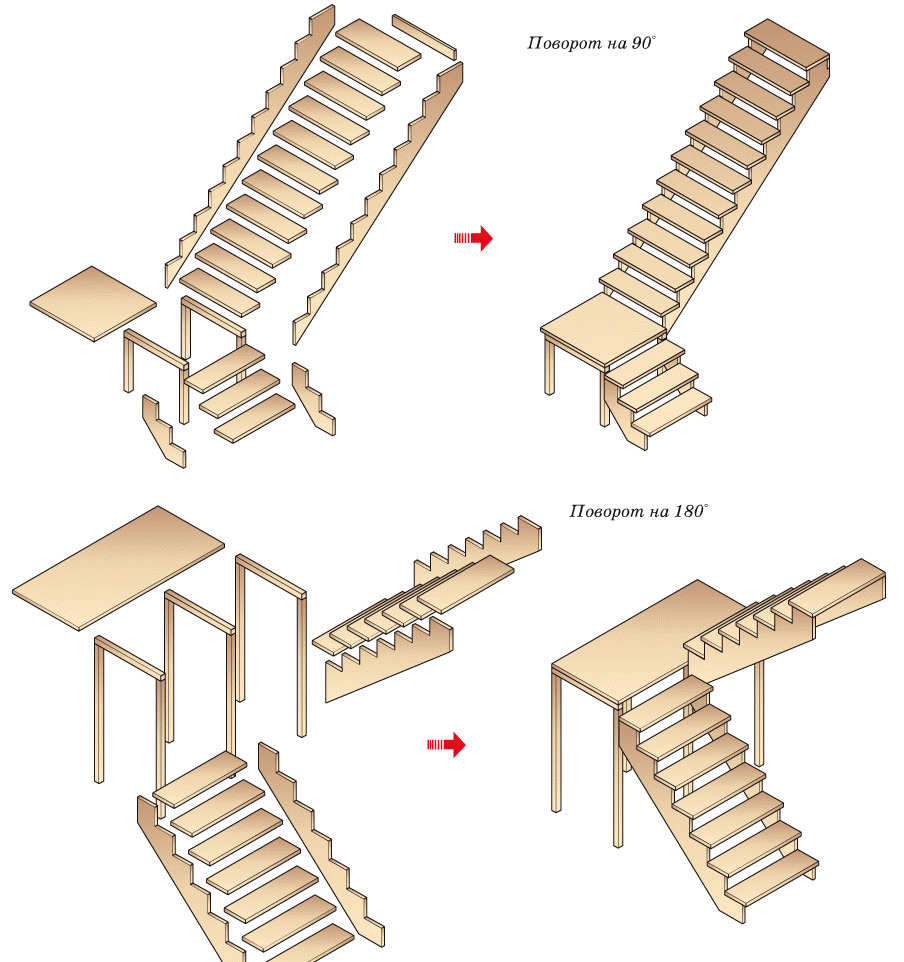 Поворот на 90°

Поворот на 180°