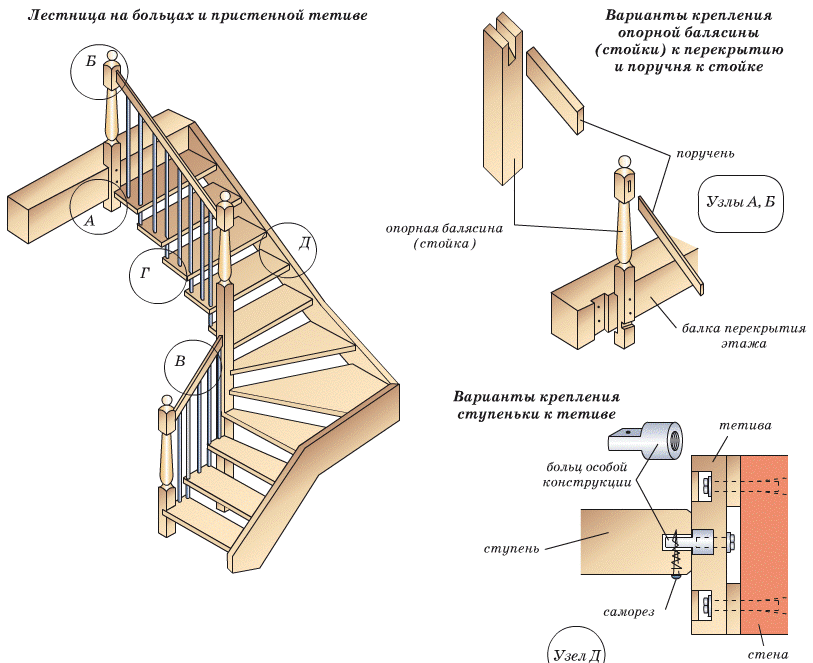 Лестница на больцах и пристенной тетиве

Б
А
Г
Д
В

Варианты крепления опорной балясины (стойки) к перекрытию и поручня к стойке

поручень

Узлы А, Б

опорная балясина (стойка)

балка перекрытия этажа

Варианты крепления ступеньки к тетиве

тетива

больц особой конструкции

ступень

саморез

Узел Д

стена