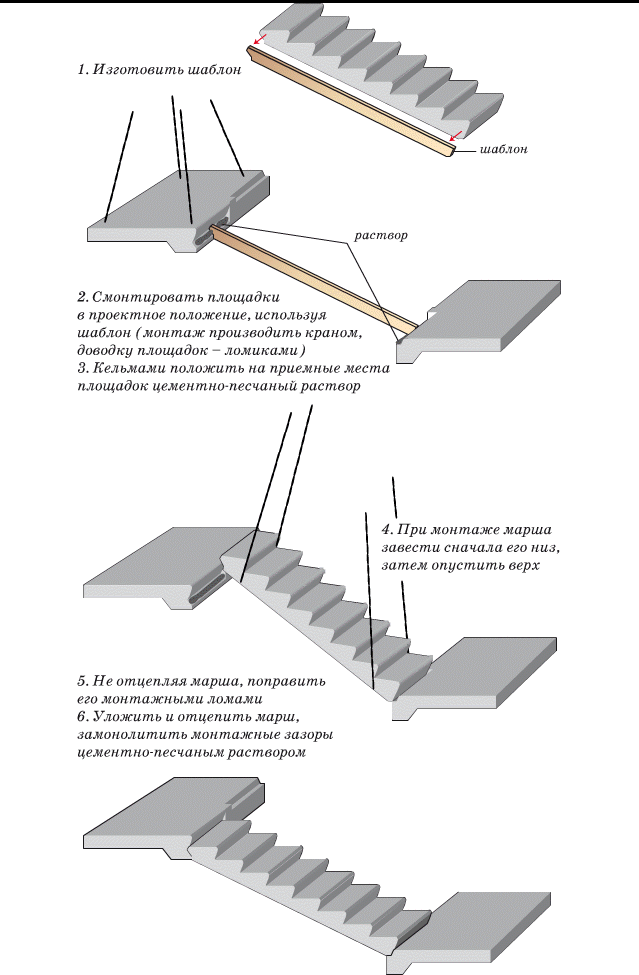 1. Изготовить шаблон

шаблон

раствор

2. Смонтировать площадки в проектное положение, используя шаблон (монтаж производить краном, доводку площадок – ломиками)
3. Кельмами положить на приемные места площадок цементно-песчаный раствор

4. При монтаже марша завести сначала его низ, затем опустить верх

5. Не отцепляя марша, поправить его монтажными ломами
6. Уложить и отцепить марш, замонолитить монтажные зазоры цементно-песчаным раствором