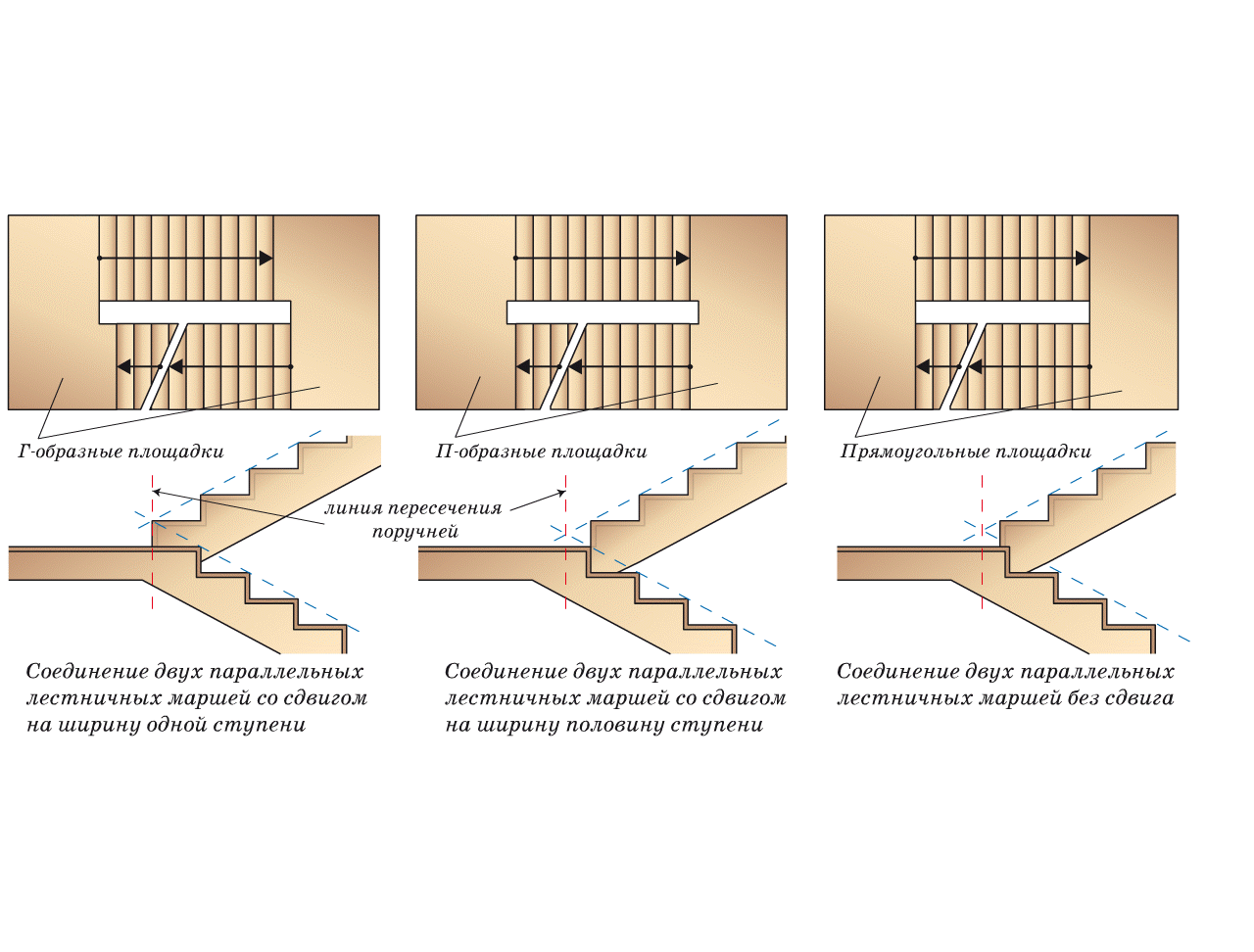 Г-образные площадки

П-образные площадки

Прямоугольные площадки

линия пересечения поручней

Соединение двух параллельных лестничных маршей со сдвигом на ширину одной ступени

Соединение двух параллельных лестничных маршей со сдвигом на ширину половину ступени

Соединение двух параллельных лестничных маршей без сдвига