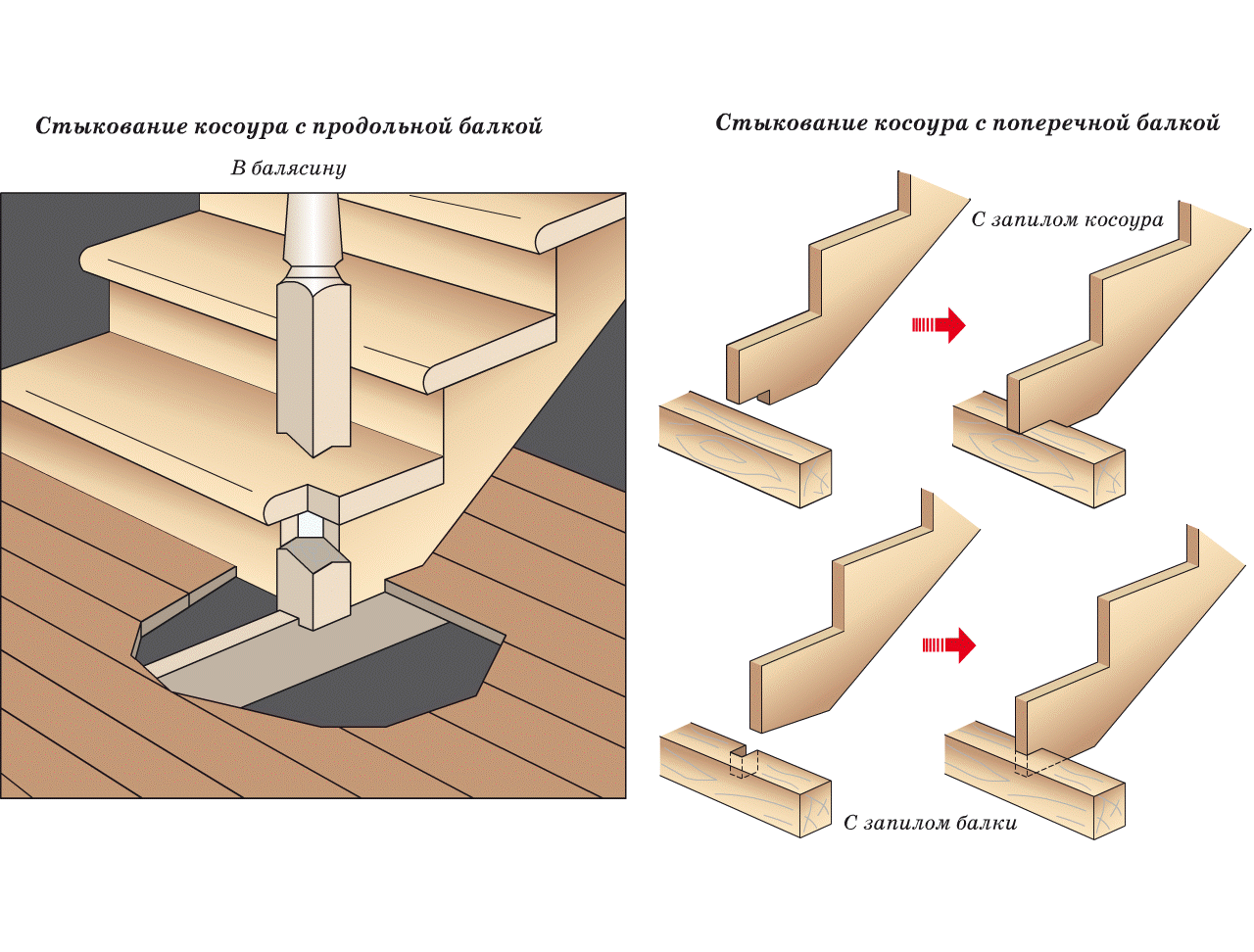 Стыкование косоура с продольной балкой

В балясину

Стыкование косоура с поперечной балкой

С запилом косоура

С запилом балки