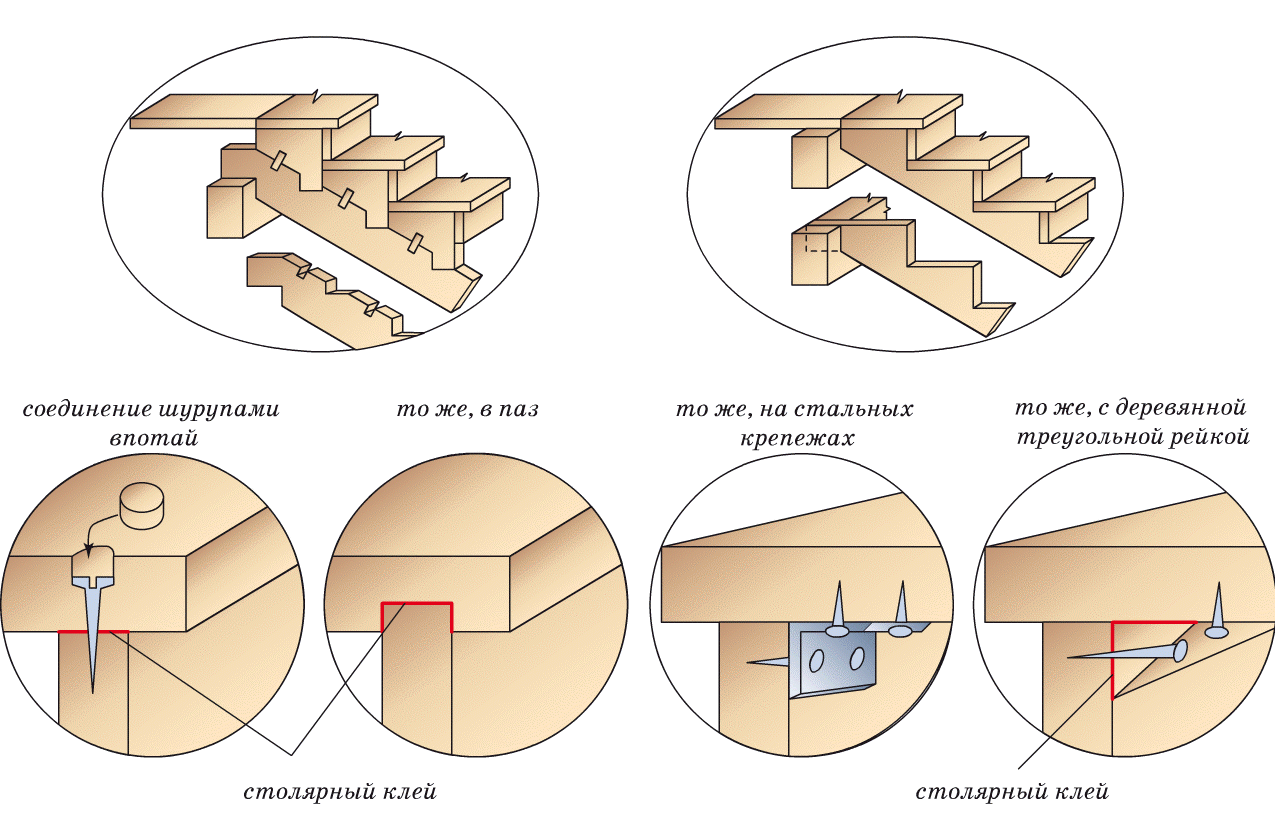 соединение шурупами впотай

то же, в паз

то же, на стальных крепежах

то же, с деревянной треугольной рейкой

столярный клей

столярный клей