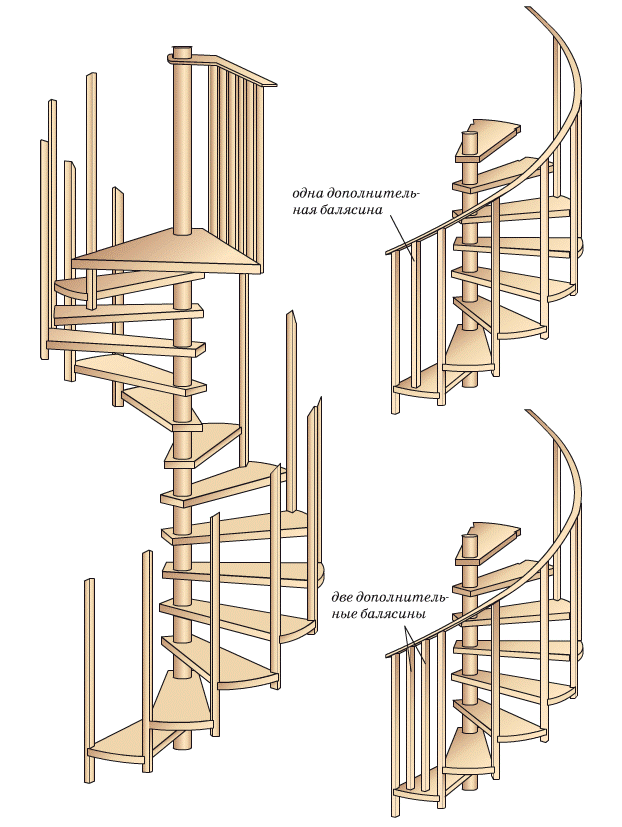 одна дополнительная балясина

две дополнительные балясины