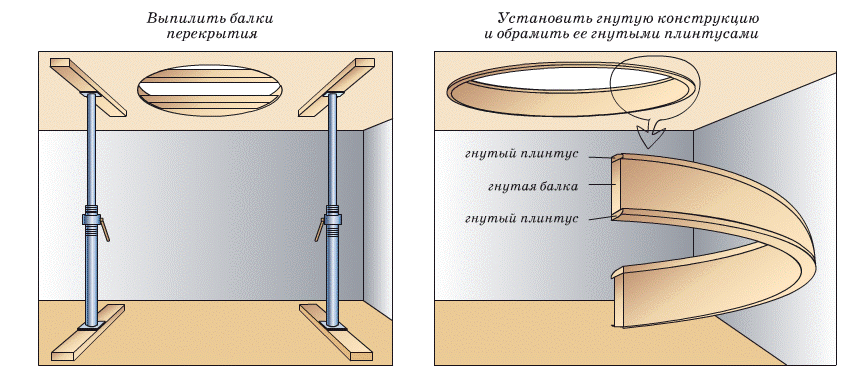 Выпилить балки перекрытия

Установить гнутую конструкцию и обрамить ее гнутыми плинтусами

гнутый плинтус

гнутая балка

гнутый плинтус