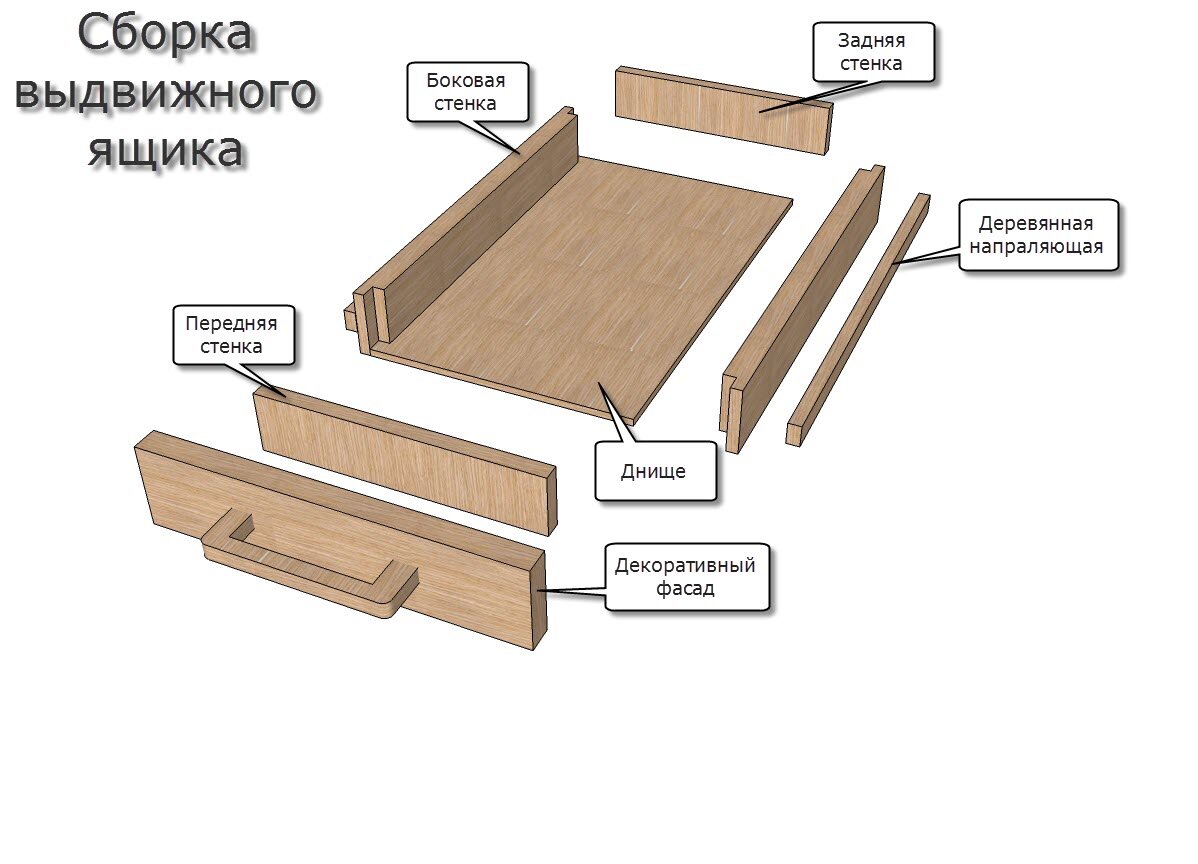 Сборка выдвижного ящика

Боковая стенка

Задняя стенка

Деревянная напраляющая

Передняя стенка

Днище

Декоративный фасад