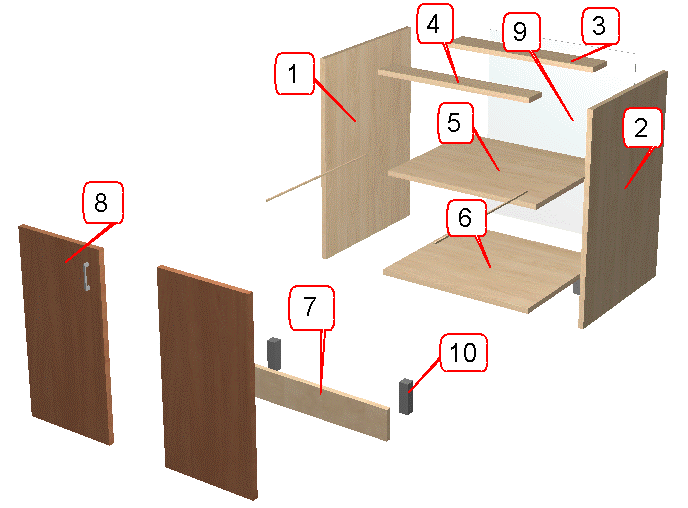 4
9
3
1
5
2
8
6
7
10