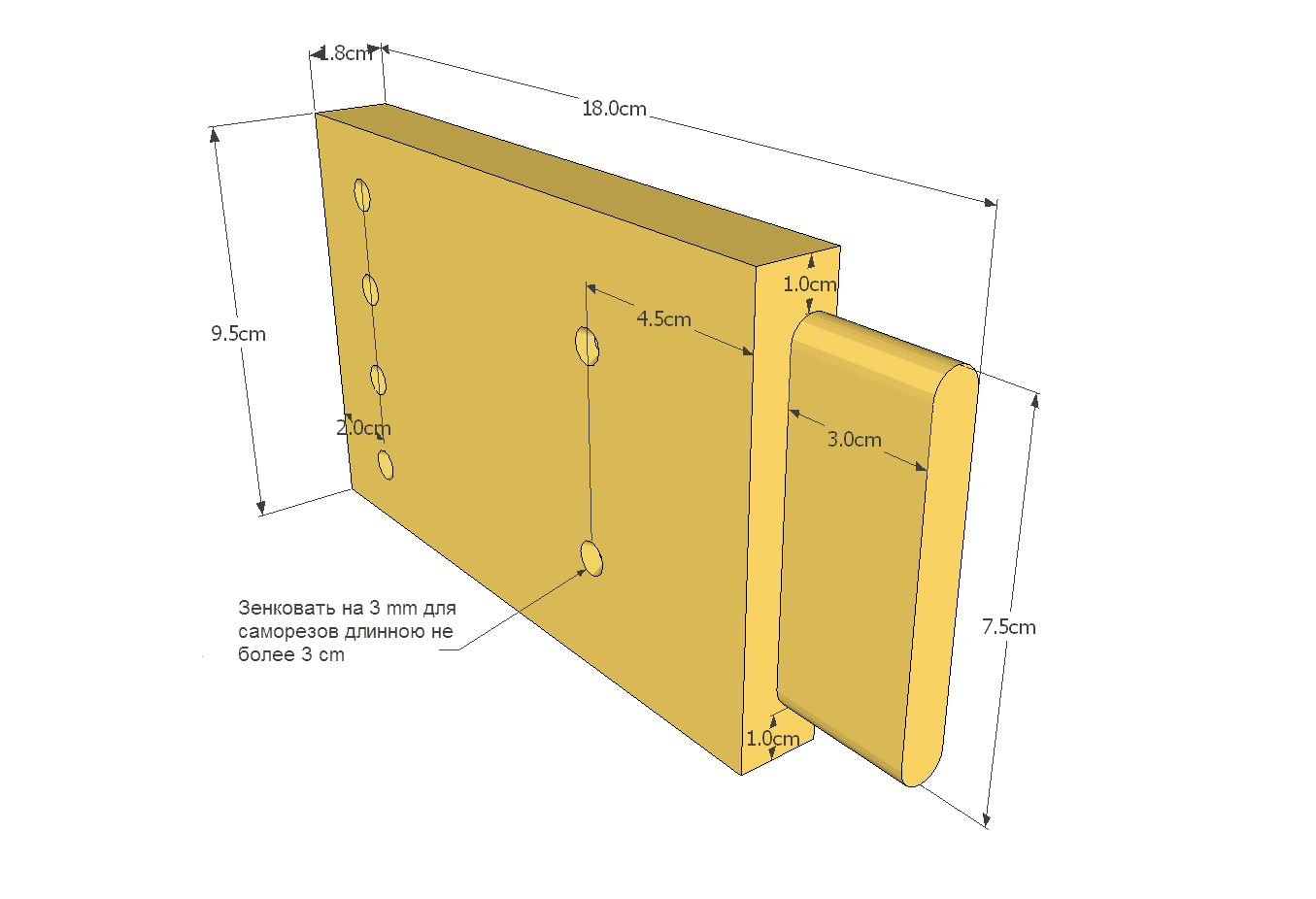 1.8cm

18.0cm

9.5cm

1.0cm

4.5cm

2.0cm

3.0cm

7.5cm

Зенковать на 3 mm для саморезов длинною не более 3 cm

1.0cm