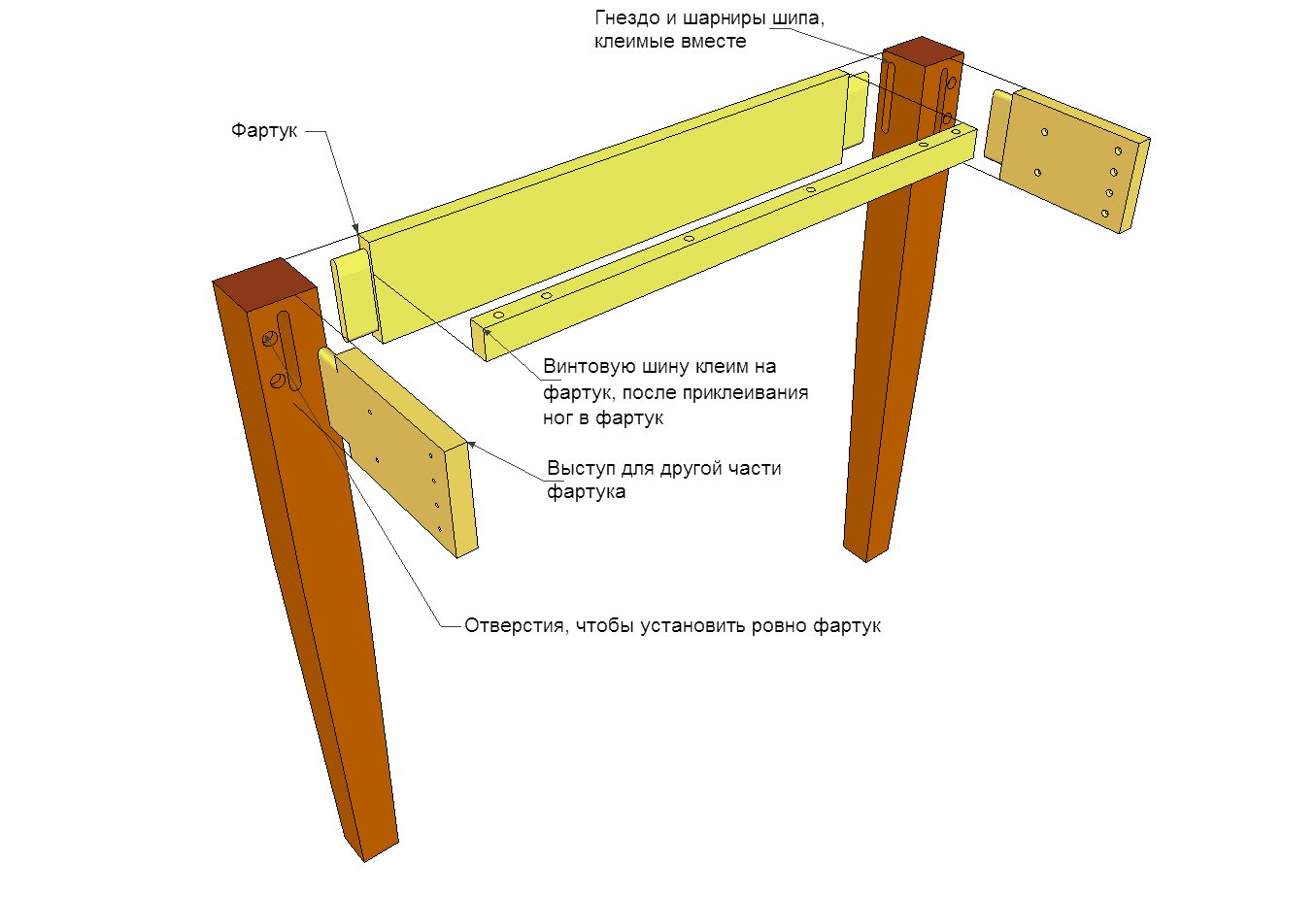 Гнездо и шарниры шипа, клеимые вместе

Фартук

Винтовую шину клеим на фартук, после приклеивания ног в фартук

Выступ для другой части фартука

Отверстия, чтобы установить ровно фартук