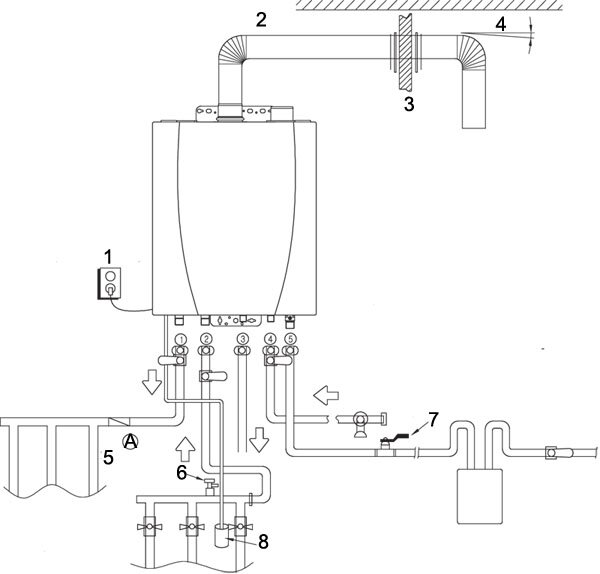 2
4
3
1
1
2
3
4
5
7
A
5
6
8