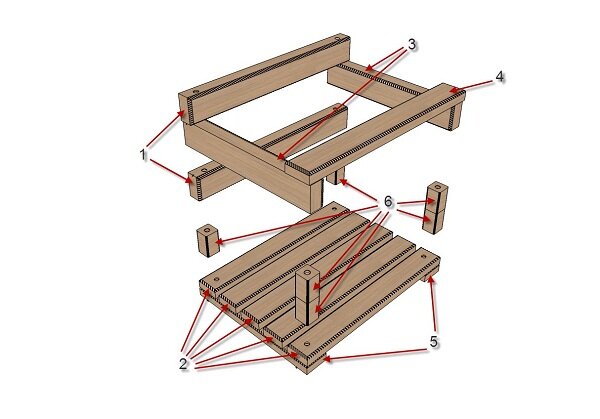 3
4
1
6
5
2